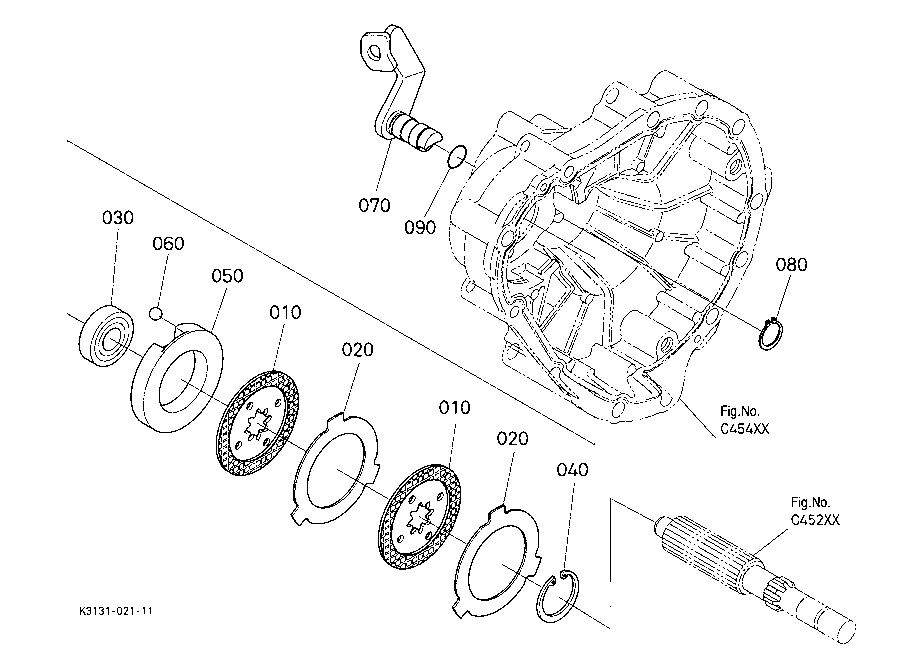 070
090
030
060
050
010
020
080
Fig.No.
C454XX
010
020
040
Fig.No.
C452XX
K3131-021-11